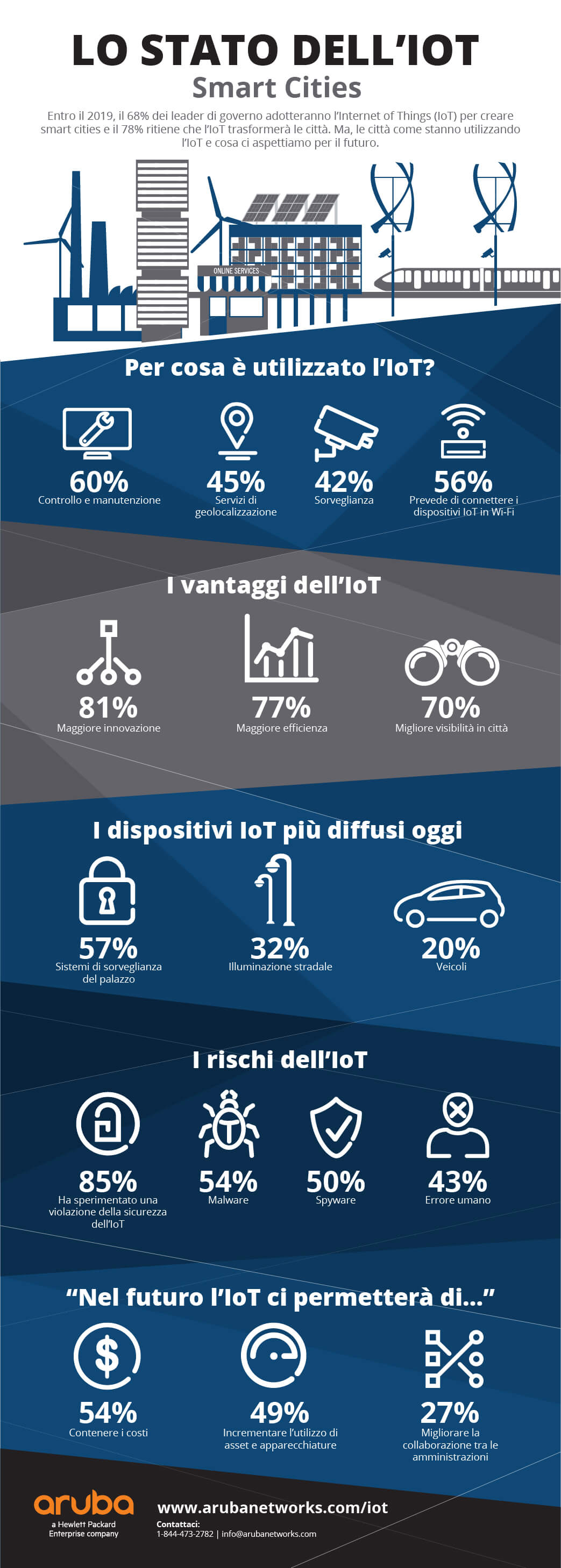 LO STATO DELL'IOT
Smart Cities

Entro il 2019, il 68% dei leader di governo adotteranno l'Internet of Things (IoT) per creare smart cities e il 78% ritiene che l'IoT trasformerà le città. Ma, le città come stanno utilizzando l'IoT e cosa ci aspettiamo per il futuro.

ONLINE SERVICES

Per cosa è utilizzato l'IoT?

60%
Controllo e manutenzione

45%
Servizi di geolocalizzazione

42%
Sorveglianza

56%
Prevede di connettere i dispositivi IoT in Wi-Fi

I vantaggi dell'IoT

81%
Maggiore innovazione

77%
Maggiore efficienza

70%
Migliore visibilità in città

I dispositivi IoT più diffusi oggi

57%
Sistemi di sorveglianza del palazzo

32%
Illuminazione stradale

20%
Veicoli

I rischi dell'IoT

85%
Ha sperimentato una violazione della sicurezza dell'IoT

54%
Malware

50%
Spyware

43%
Errore umano

"Nel futuro l'IoT ci permetterà di..."

54%
Contenere i costi

49%
Incrementare l'utilizzo di asset e apparecchiature

27%
Migliorare la collaborazione tra le amministrazioni

aruba
a Hewlett Packard Enterprise company

www.arubanetworks.com/iot
Contattaci:
1-844-473-2782 | info@arubanetworks.com